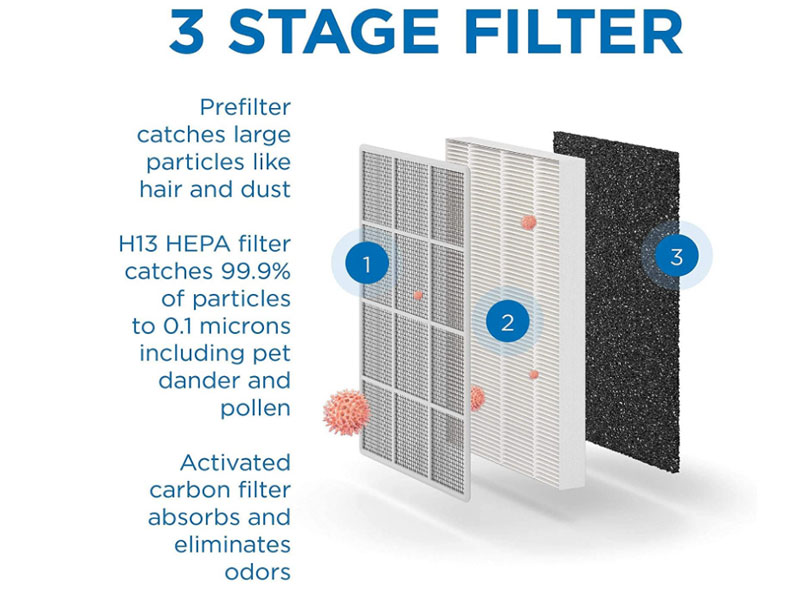 3 STAGE FILTER

Prefilter catches large particles like hair and dust

H13 HEPA filter catches 99.9% of particles to 0.1 microns including pet dander and pollen

Activated carbon filter absorbs and eliminates odors

1

2

3