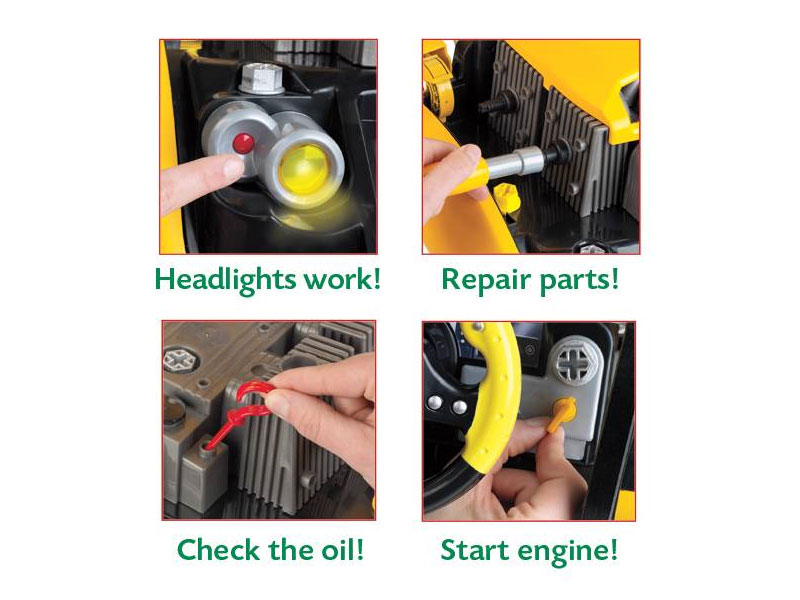 Headlights work!

Repair parts!

Check the oil!

Start engine!