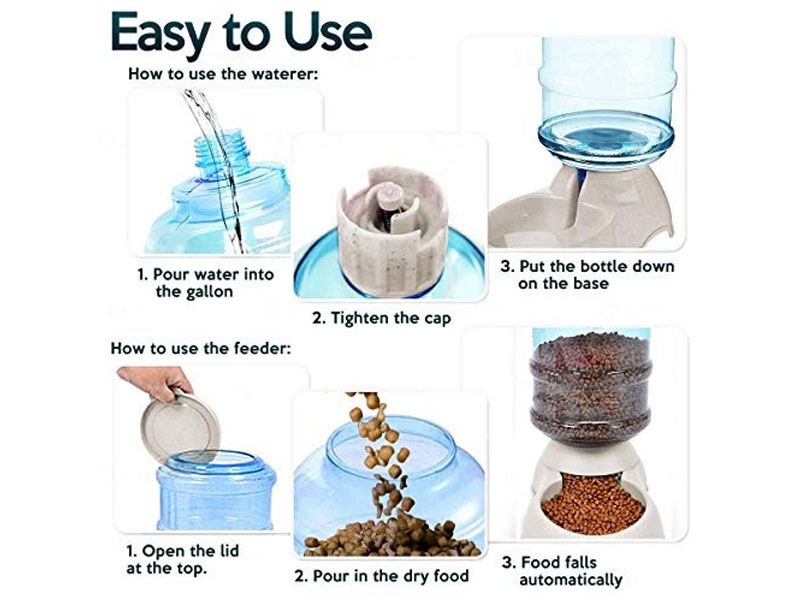 Easy to Use

How to use the waterer:

1. Pour water into the gallon

2. Tighten the cap

3. Put the bottle down on the base

How to use the feeder:

1. Open the lid at the top.

2. Pour in the dry food

3. Food falls automatically